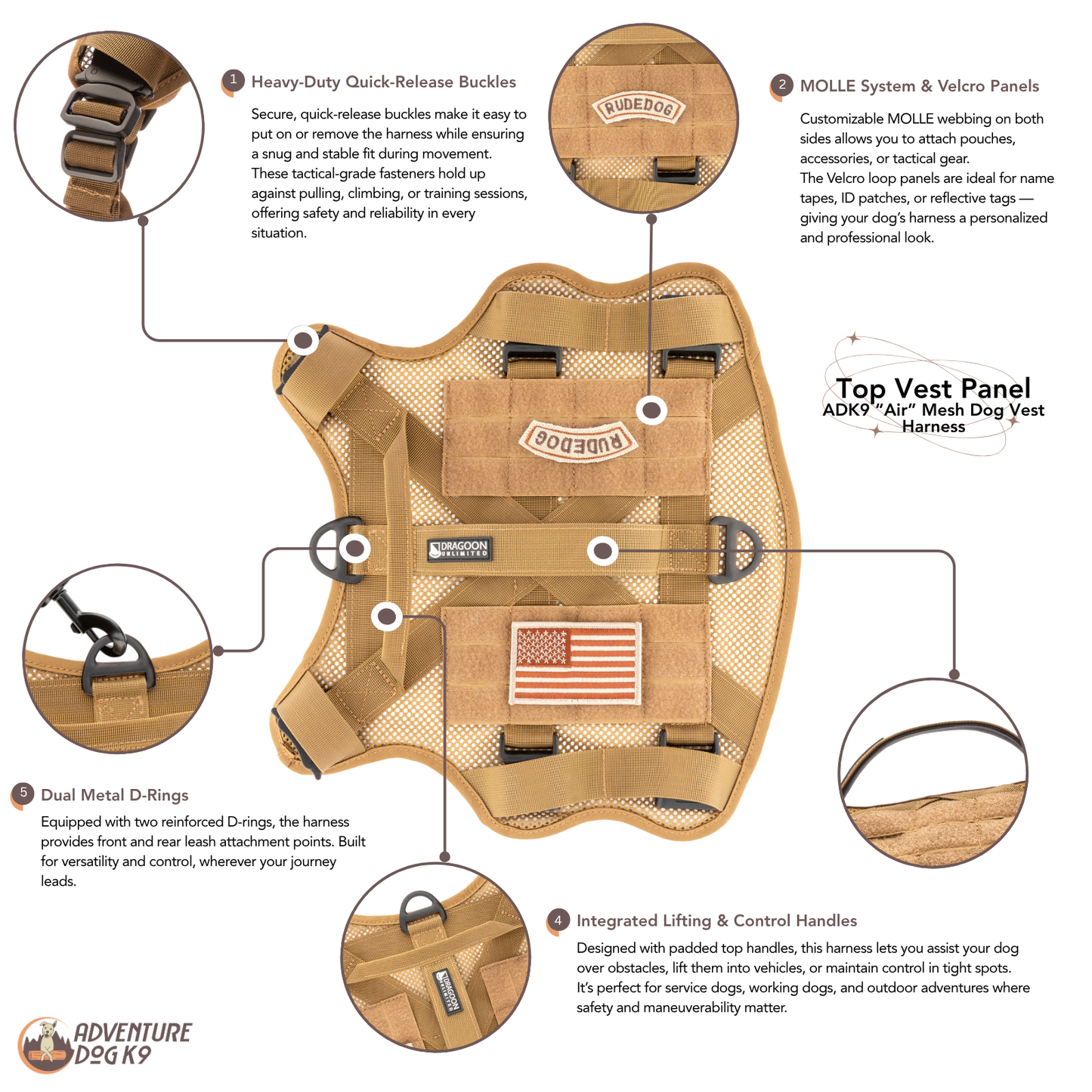 1 Heavy-Duty Quick-Release Buckles

Secure, quick-release buckles make it easy to put on or remove the harness while ensuring a snug and stable fit during movement. These tactical-grade fasteners hold up against pulling, climbing, or training sessions, offering safety and reliability in every situation.

RUDEDOG

2 MOLLE System & Velcro Panels

Customizable MOLLE webbing on both sides allows you to attach pouches, accessories, or tactical gear.
The Velcro loop panels are ideal for name tapes, ID patches, or reflective tags — giving your dog's harness a personalized and professional look.

Top Vest Panel
ADK9 "Air" Mesh Dog Vest Harness

RUDEDOG

DRAGOON UNLIMITED

5 Dual Metal D-Rings

Equipped with two reinforced D-rings, the harness provides front and rear leash attachment points. Built for versatility and control, wherever your journey leads.

DRAGOON UNLIMITED

4 Integrated Lifting & Control Handles

Designed with padded top handles, this harness lets you assist your dog over obstacles, lift them into vehicles, or maintain control in tight spots. It's perfect for service dogs, working dogs, and outdoor adventures where safety and maneuverability matter.

ADVENTURE DOG K9