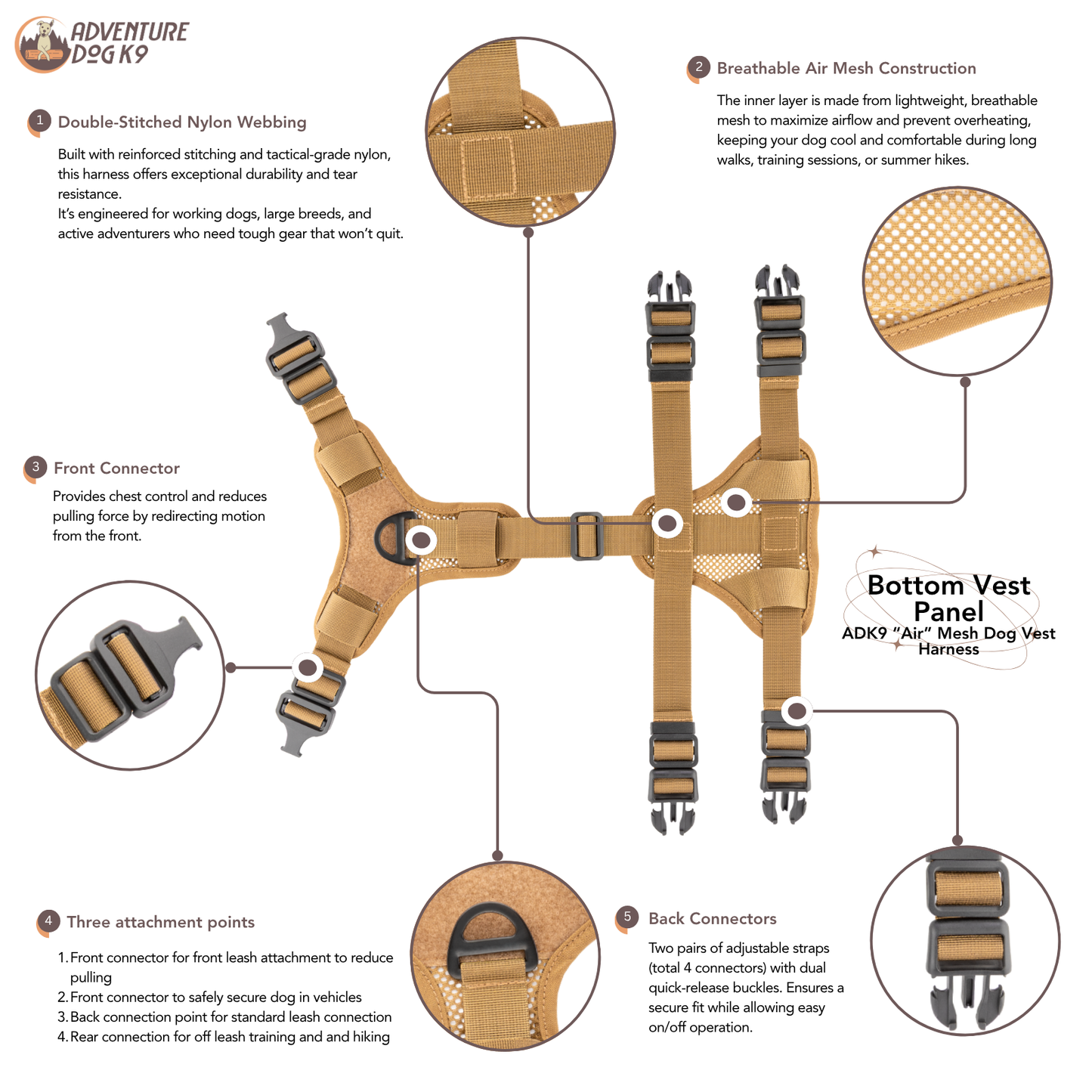 ADVENTURE DOG K9

1 Double-Stitched Nylon Webbing

Built with reinforced stitching and tactical-grade nylon, this harness offers exceptional durability and tear resistance.
It's engineered for working dogs, large breeds, and active adventurers who need tough gear that won't quit.

2 Breathable Air Mesh Construction

The inner layer is made from lightweight, breathable mesh to maximize airflow and prevent overheating, keeping your dog cool and comfortable during long walks, training sessions, or summer hikes.

3 Front Connector

Provides chest control and reduces pulling force by redirecting motion from the front.

Bottom Vest Panel
ADK9 "Air" Mesh Dog Vest Harness

4 Three attachment points

1. Front connector for front leash attachment to reduce pulling
2. Front connector to safely secure dog in vehicles
3. Back connection point for standard leash connection
4. Rear connection for off leash training and and hiking

5 Back Connectors

Two pairs of adjustable straps (total 4 connectors) with dual quick-release buckles. Ensures a secure fit while allowing easy on/off operation.